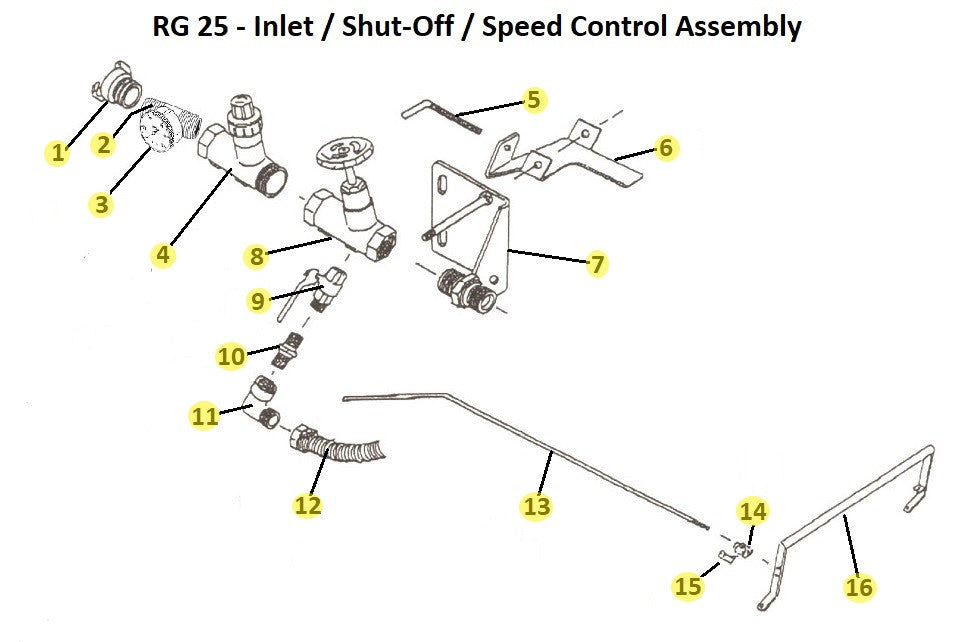 RG 25 - Inlet / Shut-Off / Speed Control Assembly

1
2
3
4
5
6
7
8
9
10
11
12
13
14
15
16